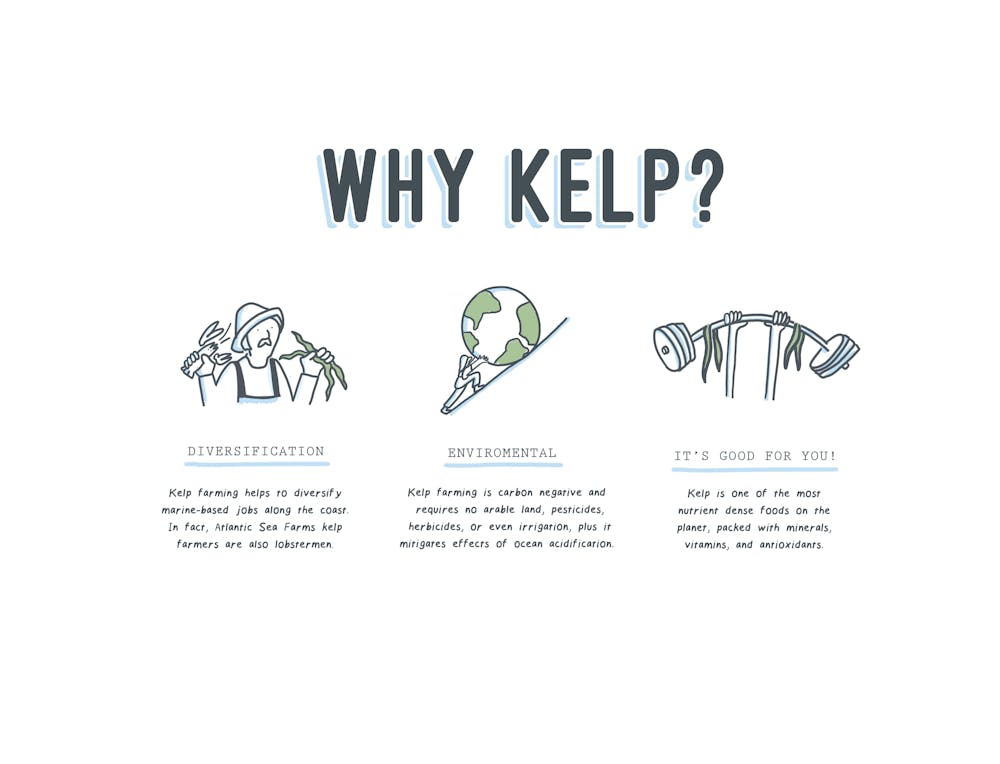 WHY KELP?

DIVERSIFICATION

Kelp farming helps to diversify marine-based jobs along the coast. In fact, Atlantic Sea Farms kelp farmers are also lobstermen.

ENVIROMENTAL

Kelp farming is carbon negative and requires no arable land, pesticides, herbicides, or even irrigation, plus it mitigates effects of ocean acidification.

IT'S GOOD FOR YOU!

Kelp is one of the most nutrient dense foods on the planet, packed with minerals, vitamins, and antioxidants.