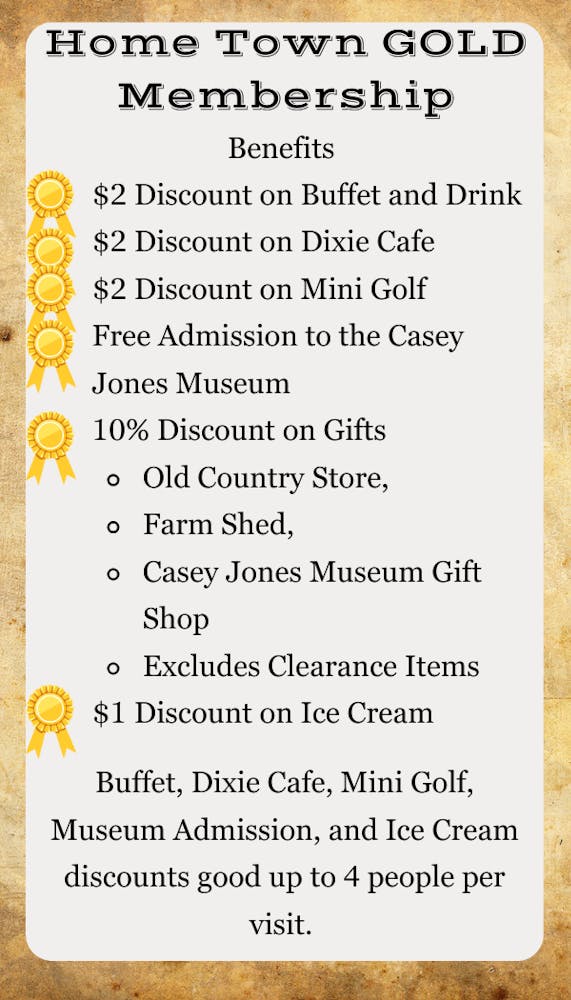 Home Town GOLD Membership

Benefits

$2 Discount on Buffet and Drink

$2 Discount on Dixie Cafe

$2 Discount on Mini Golf

Free Admission to the Casey Jones Museum

10% Discount on Gifts

• Old Country Store,
• Farm Shed,
• Casey Jones Museum Gift Shop
• Excludes Clearance Items

$1 Discount on Ice Cream

Buffet, Dixie Cafe, Mini Golf, Museum Admission, and Ice Cream discounts good up to 4 people per visit.