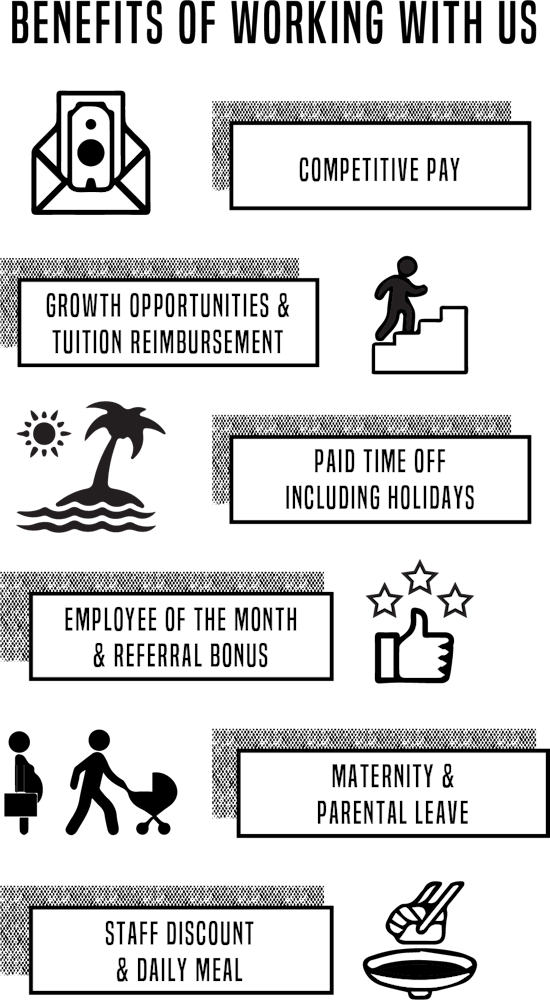 BENEFITS OF WORKING WITH US

COMPETITIVE PAY

GROWTH OPPORTUNITIES & TUITION REIMBURSEMENT

PAID TIME OFF INCLUDING HOLIDAYS

EMPLOYEE OF THE MONTH & REFERRAL BONUS

MATERNITY & PARENTAL LEAVE

STAFF DISCOUNT & DAILY MEAL