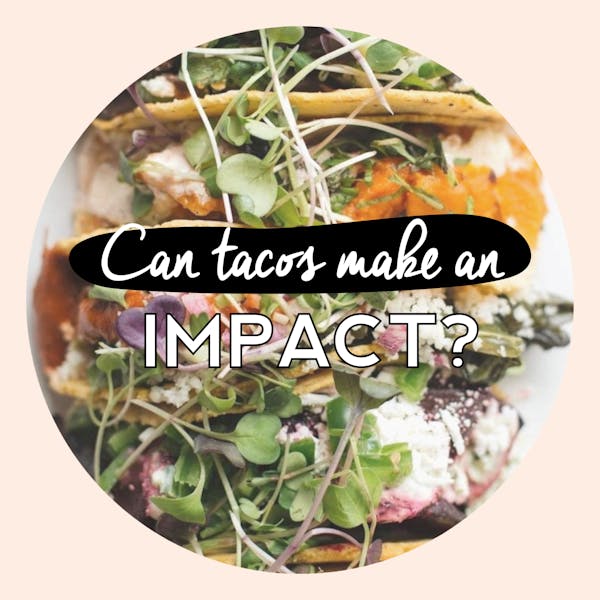 Can tacos make an
IMPACT?