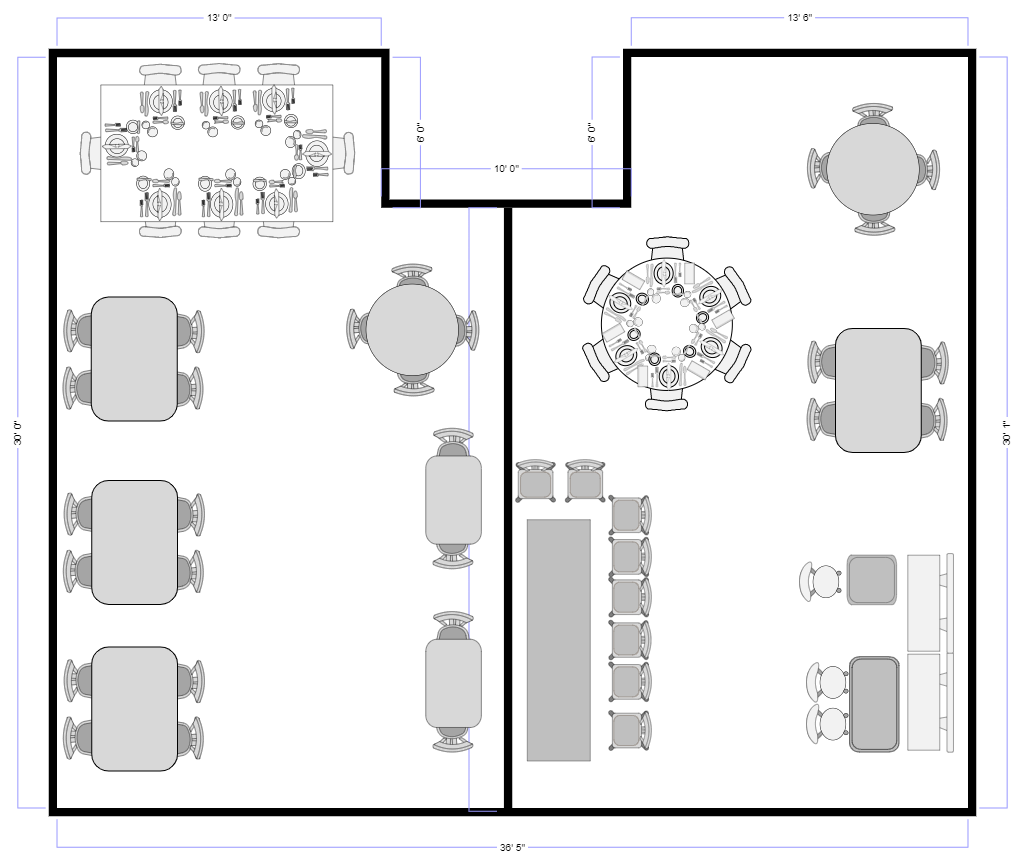 13' 0"

13' 6"

6' 0"

6' 0"

10' 0"

30' 0"

30' 1"

36' 5"