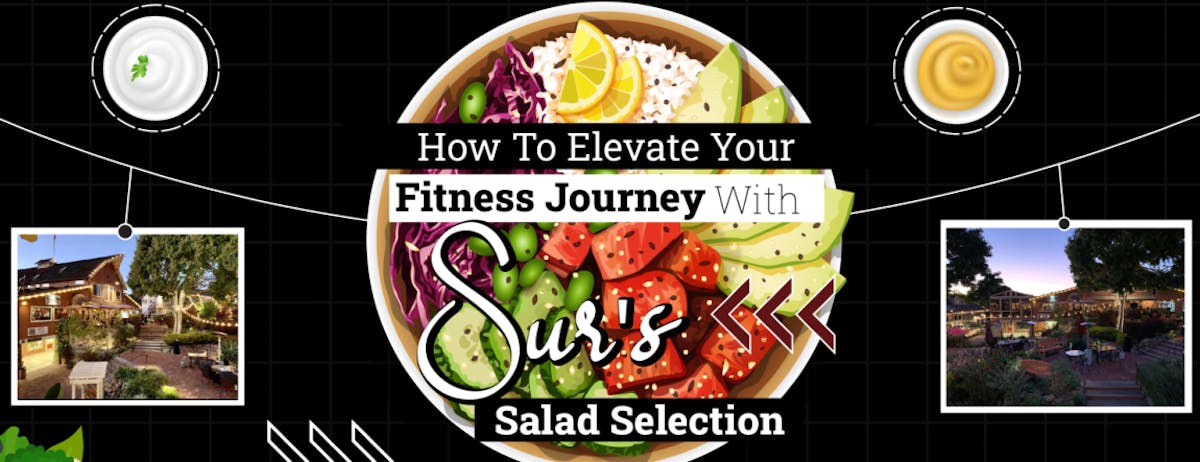 How To Elevate Your
Fitness Journey With
Sur's
Salad Selection